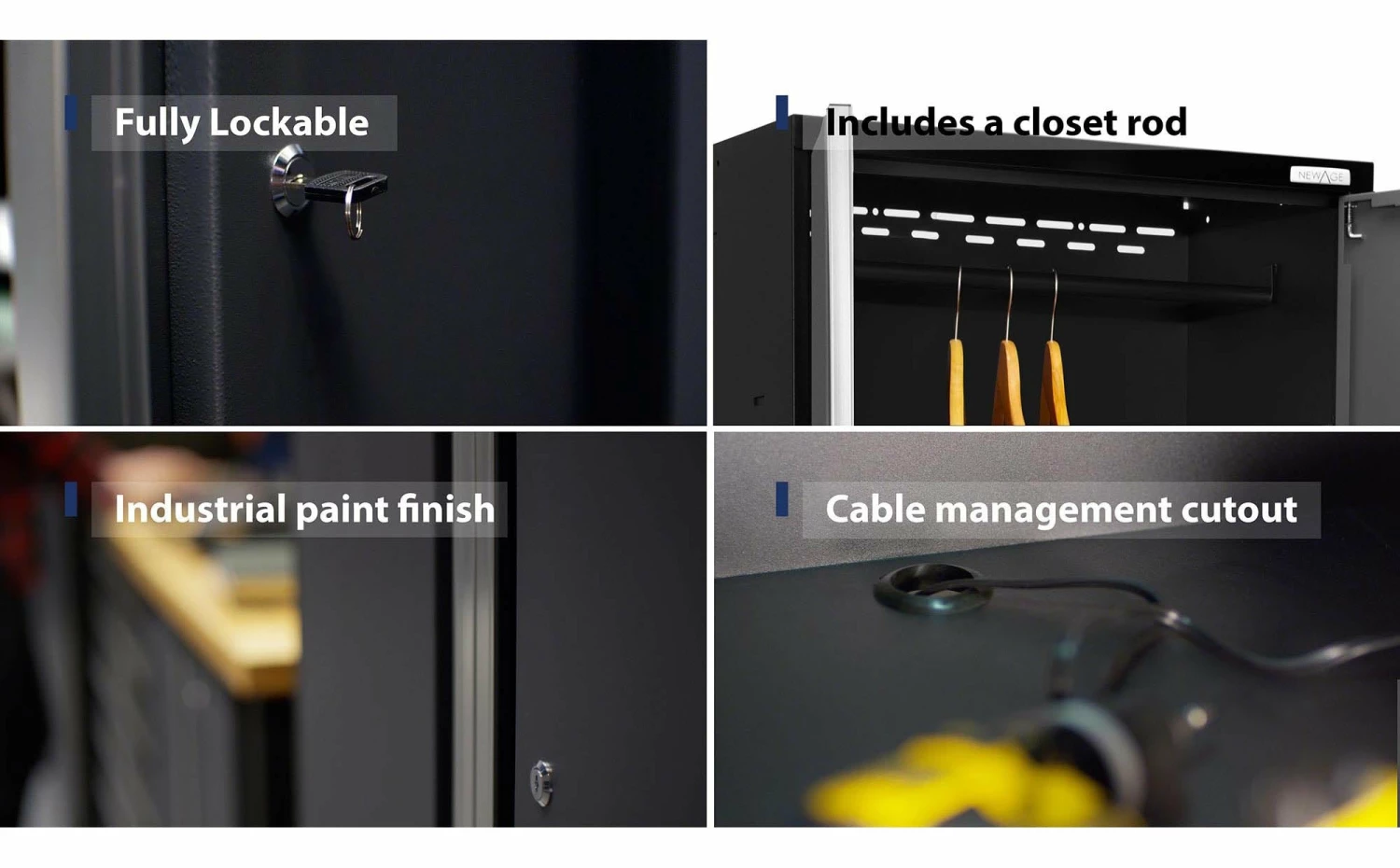 Fully Lockable

Includes a closet rod

NEWAGE

Industrial paint finish

Cable management cutout