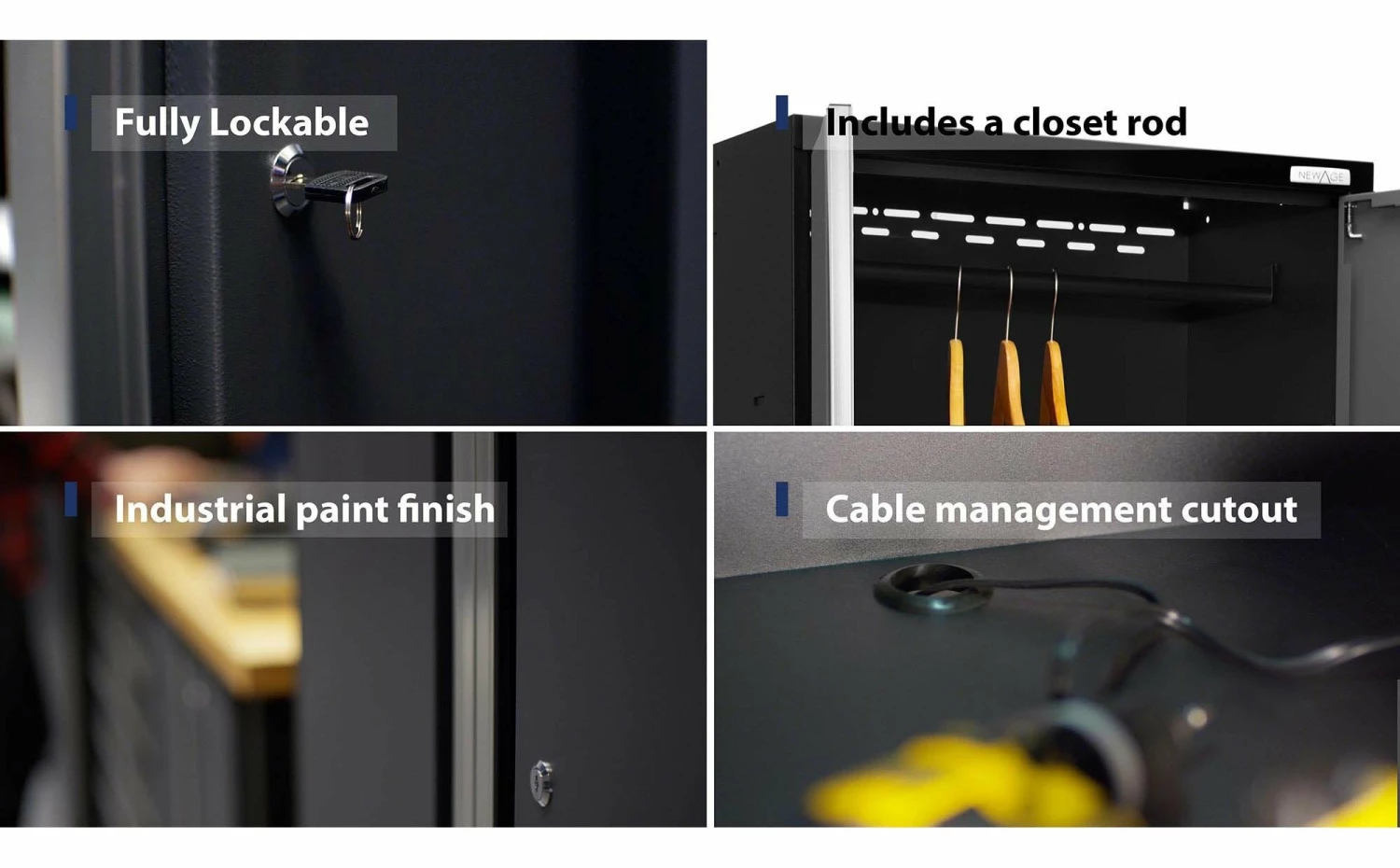 Fully Lockable

Includes a closet rod

NEWAGE

Industrial paint finish

Cable management cutout